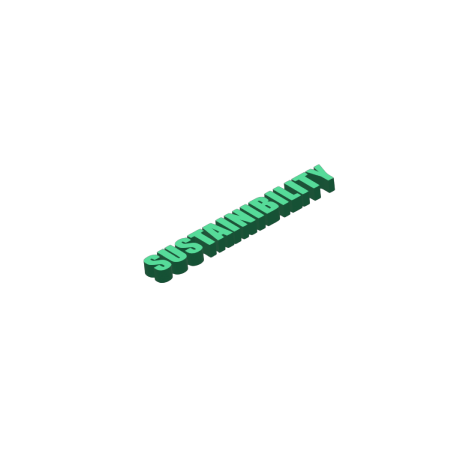 SUSTAINIBILITY